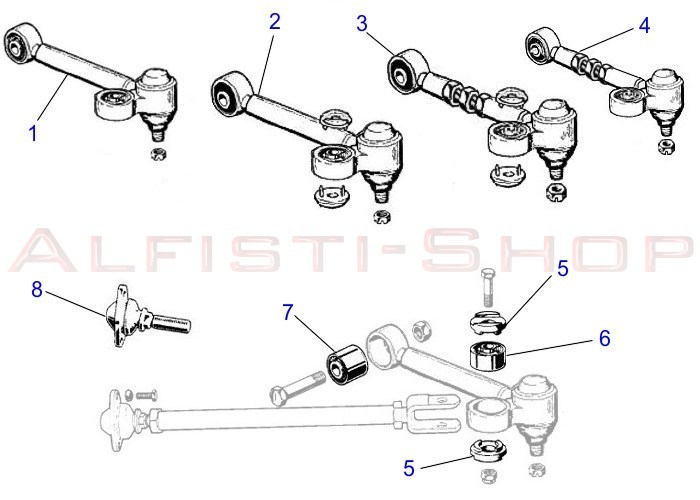 1
2
3
4
ALFISTI-SHOP
8
7
5
6
5