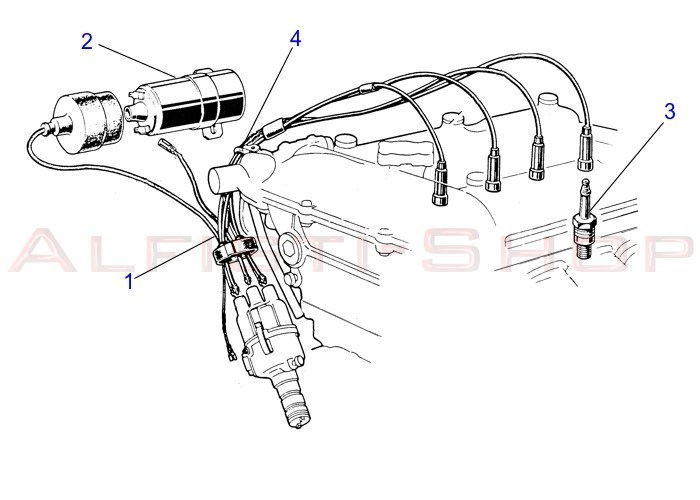 2
4
3
ALFISTI-SHOP
1