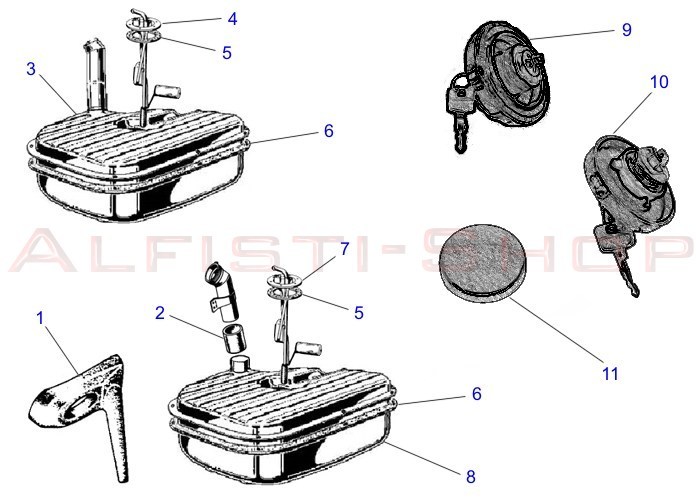 4
5
3
6
9
10
ALFISTI-SHOP
7
5
2
1
11
6
8