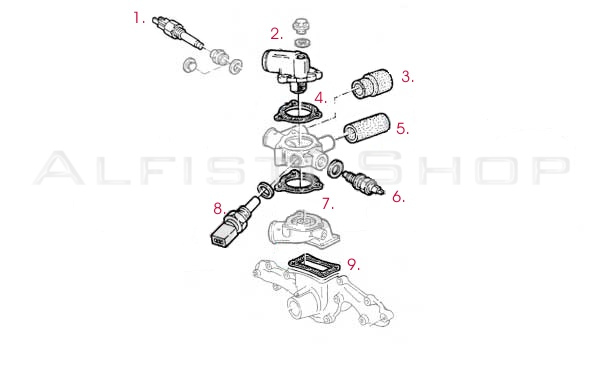 1.
2.
3.
4.
5.
ALFISTI SHOP
6.
7.
8.
9.