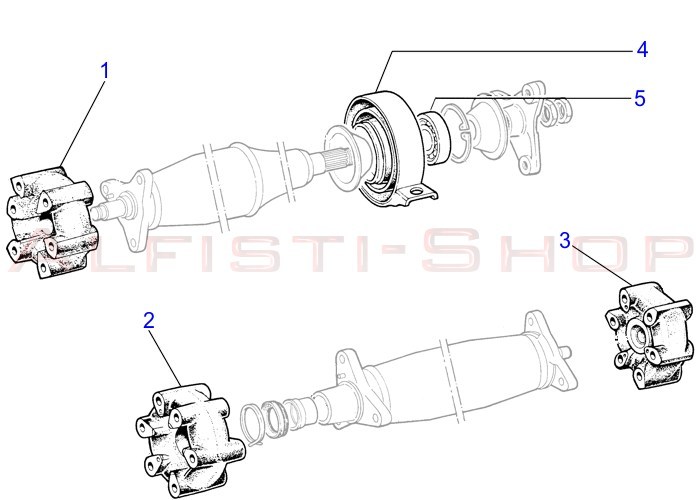 1
4
5
ALFISTI-SHOP
3
2