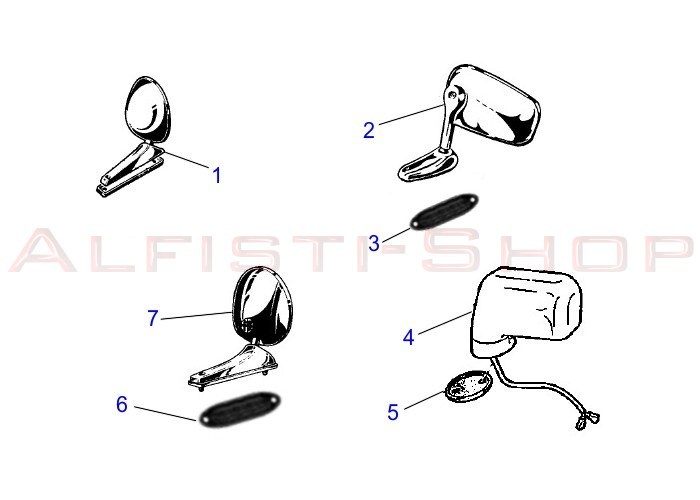 1

2

3

ALFISTI-SHOP

7

4

6

5