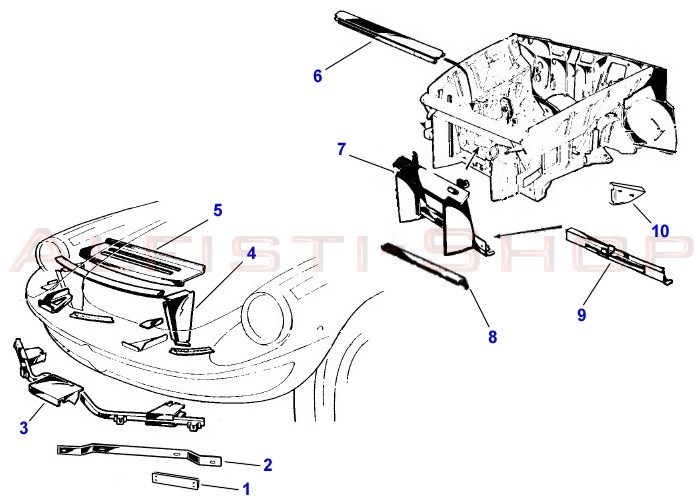 6
7
5
4
10
9
8
3
2
1
ALFISTI-SHOP