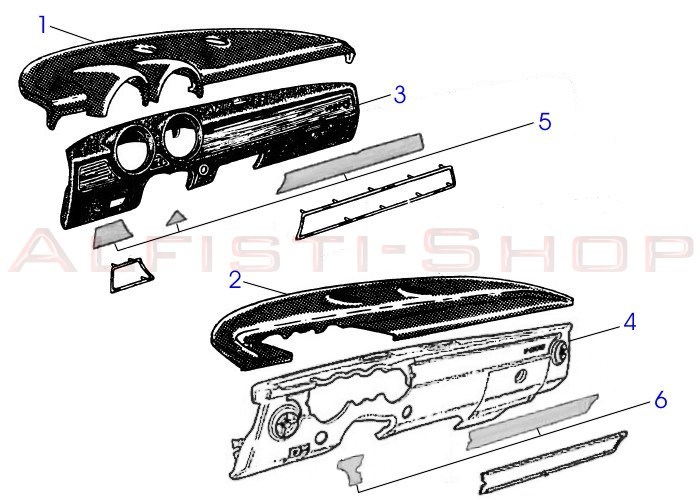 1

3

5

ALFISTI-SHOP

2

4

6