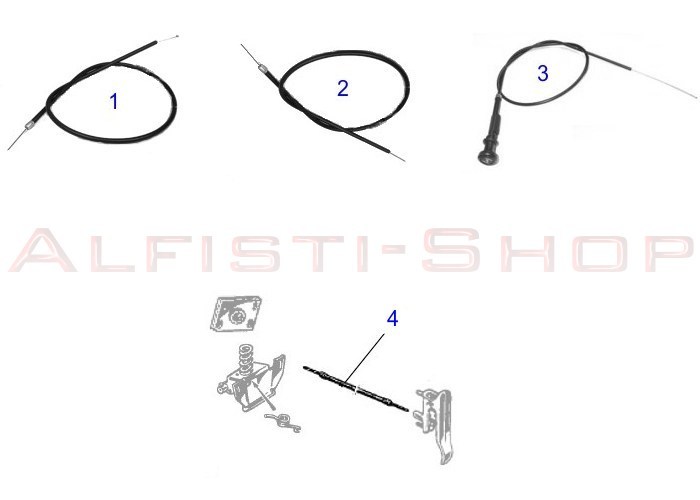 1

2

3

ALFISTI-SHOP

4