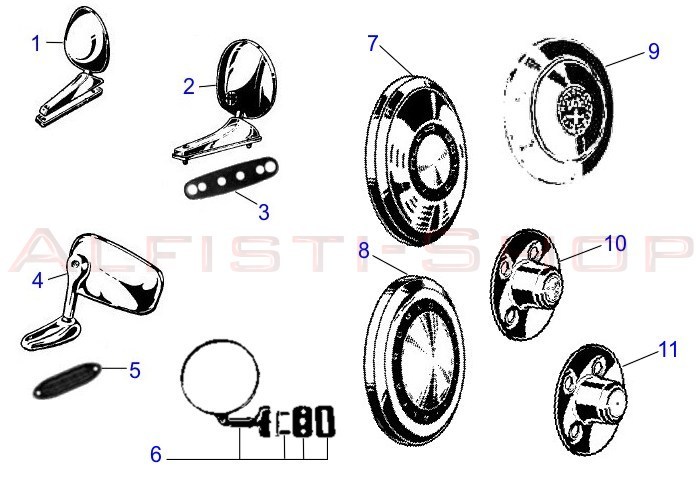 1
2
3
4
5
6
7
8
9
10
11
ALFISTI-SHOP