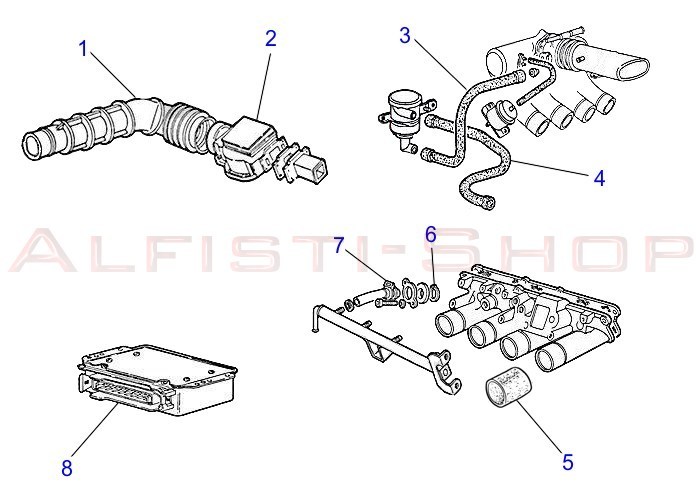 1
2
3
4
ALFISTI-SHOP
7
6
8
5