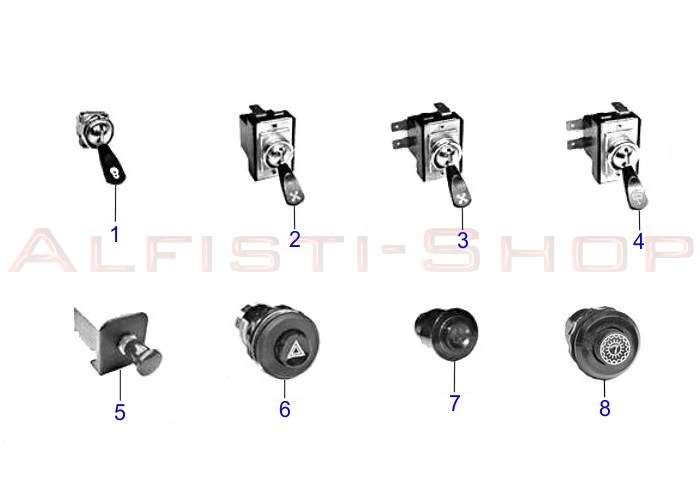 1
2
3
4
ALFISTI-SHOP
5
6
7
8