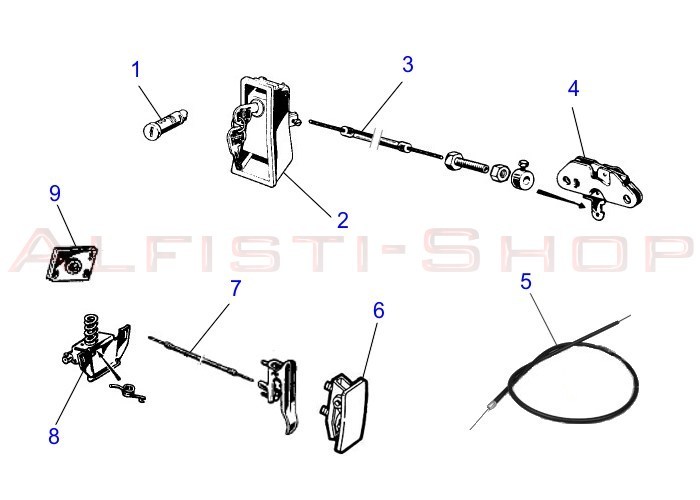 1
3
4
2
9
ALFISTI-SHOP
7
6
5
8