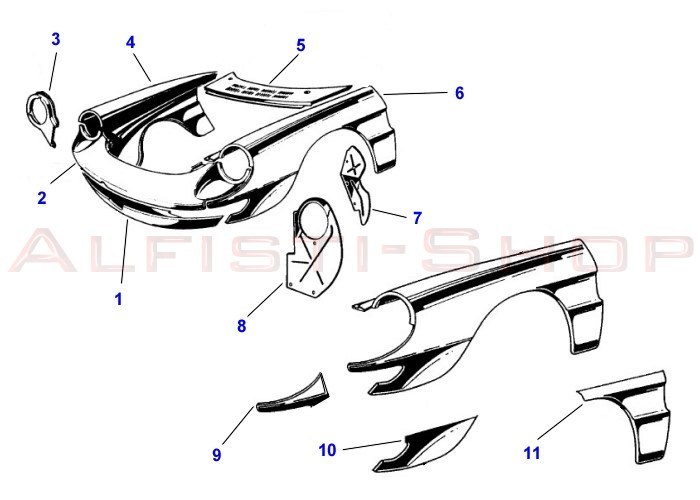 3
4
5
6
2
7
ALFISTI-SHOP
1
8
9
10
11