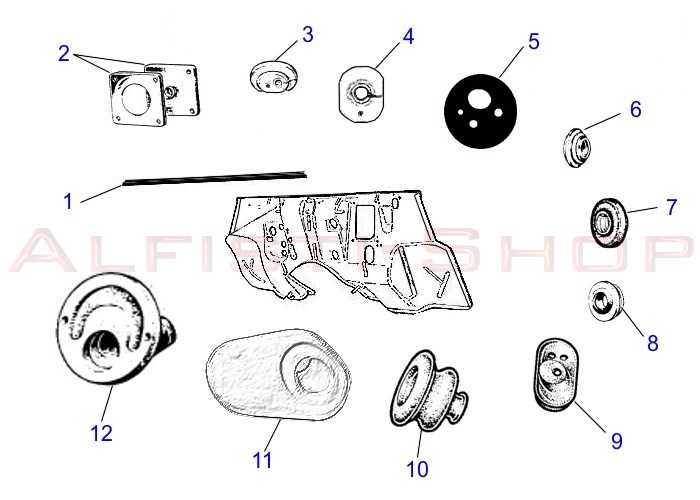 2
3
4
5
6
1
7
ALFISTI SHOP
8
12
11
10
9