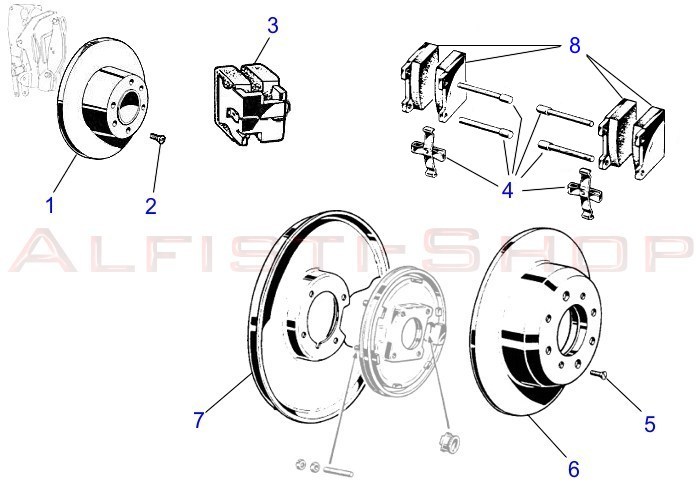 3
8
1
2
4
ALFISTI-SHOP
7
5
6