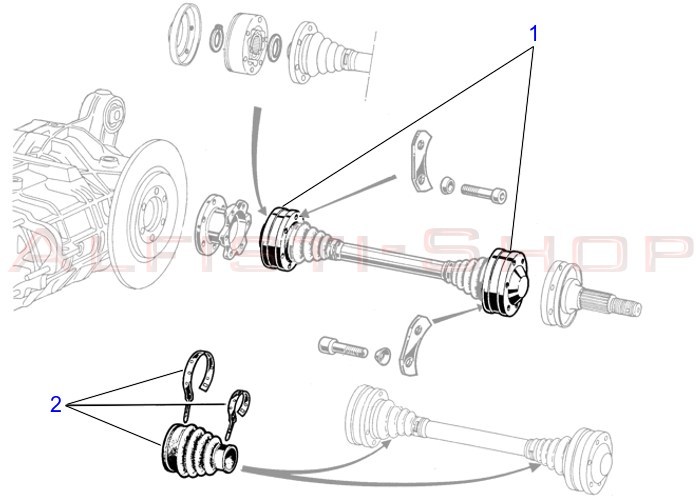 1

ALFISTI-SHOP

2