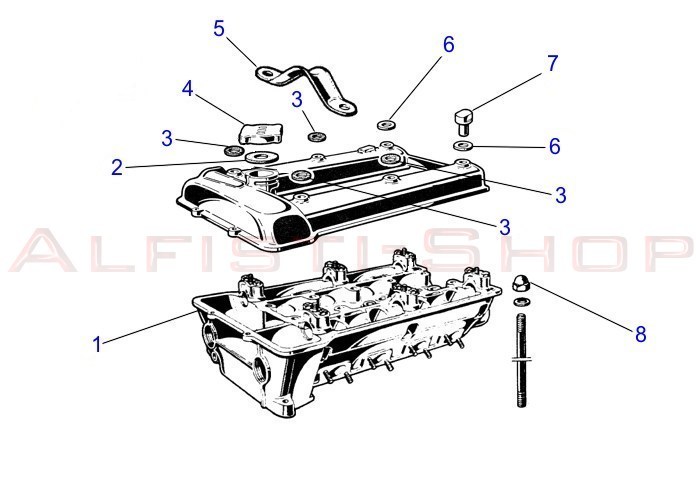 5
6
7
4
3
3
6
2
3
3
ALFISTI-SHOP
1
8