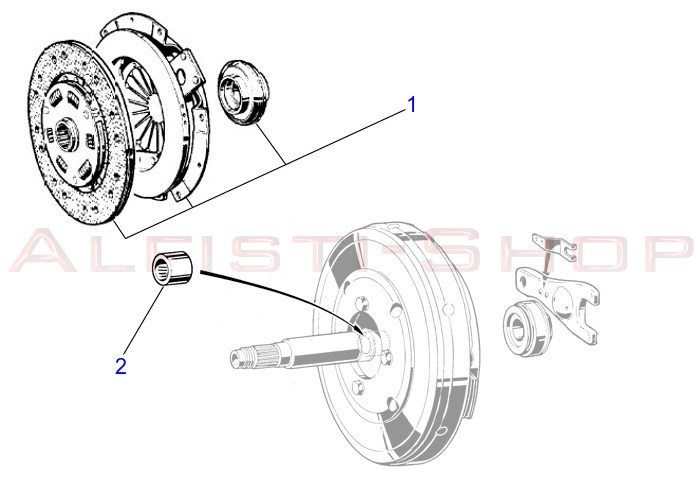 1

ALFISTI-SHOP

2