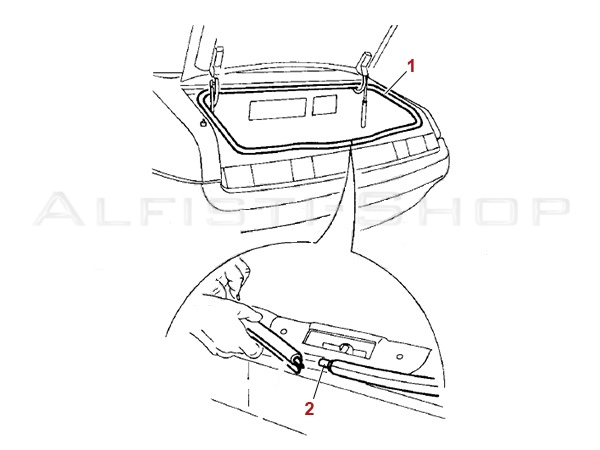 1

ALFISTI-SHOP

2