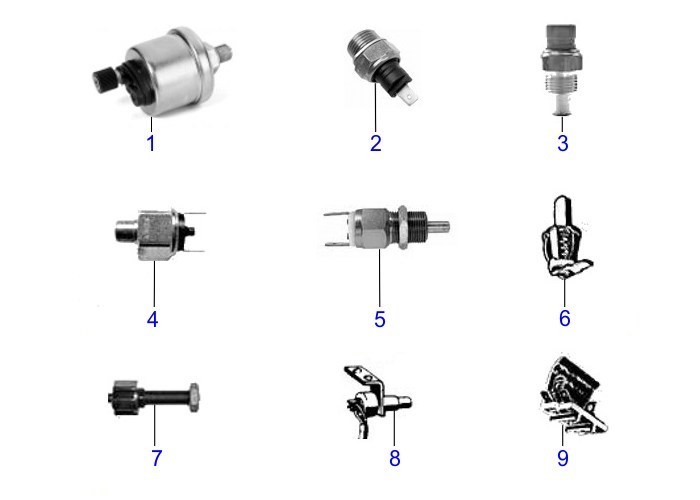 1
2
3
4
5
6
7
8
9