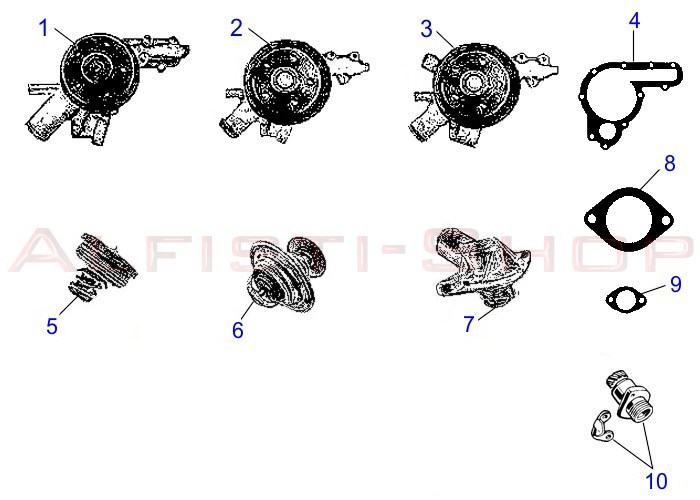 1
2
3
4
8
ALFISTI-SHOP
9
5
6
7
10