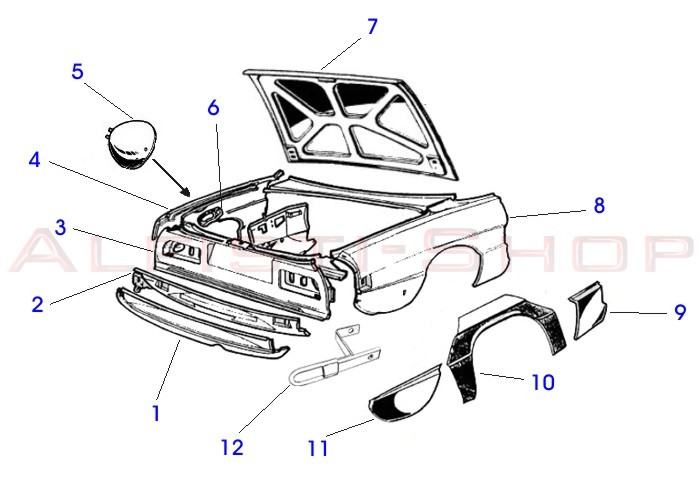 7
5
6
4
8
3
ALFISTI-SHOP
2
9
10
1
12
11