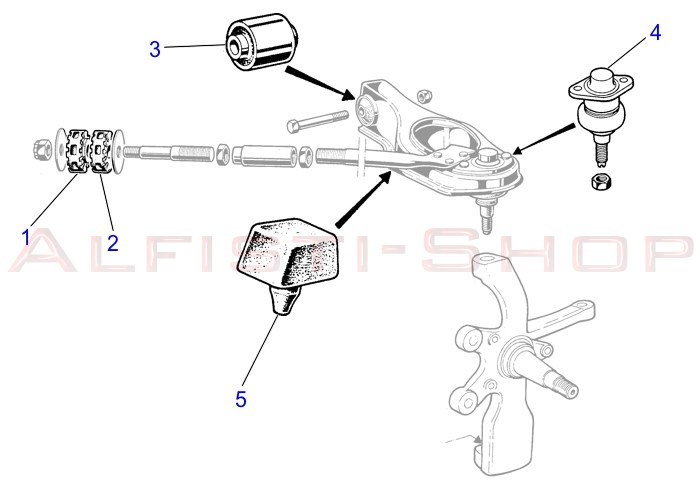 3

4

1

2

ALFISTI-SHOP

5